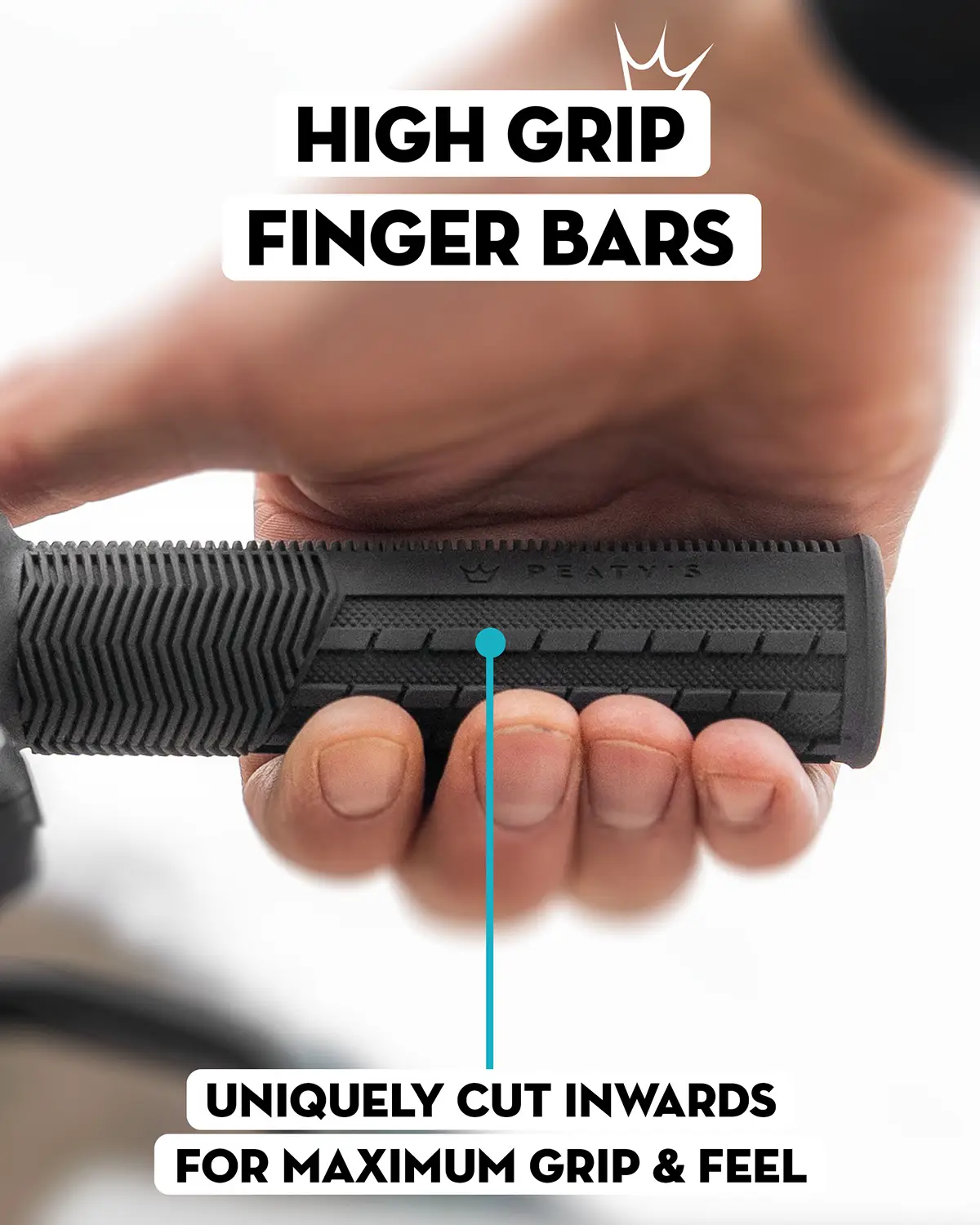 HIGH GRIP
FINGER BARS

PEATY'S

UNIQUELY CUT INWARDS
FOR MAXIMUM GRIP & FEEL