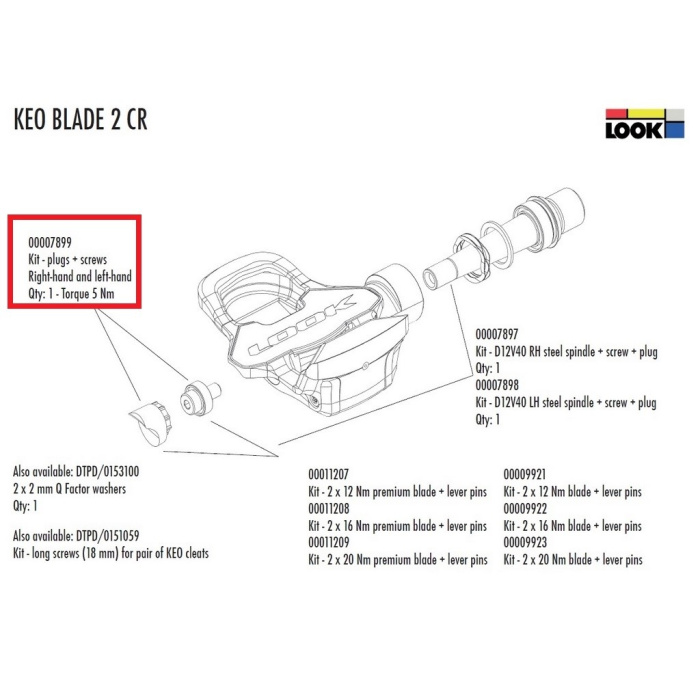 KEO BLADE 2 CR

LOOK

00007899
Kit - plugs + screws
Right-hand and left-hand
Qty: 1 - Torque 5 Nm

LOOK

00007897
Kit - D12V40 RH steel spindle + screw + plug
Qty: 1
00007898
Kit - D12V40 LH steel spindle + screw + plug
Qty: 1

Also available: DTPD/0153100
2 x 2 mm Q Factor washers
Qty: 1

Also available: DTPD/0151059
Kit - long screws (18 mm) for pair of KEO cleats

00011207
Kit - 2 x 12 Nm premium blade + lever pins
00011208
Kit - 2 x 16 Nm premium blade + lever pins
00011209
Kit - 2 x 20 Nm premium blade + lever pins

00009921
Kit - 2 x 12 Nm blade + lever pins
00009922
Kit - 2 x 16 Nm blade + lever pins
00009923
Kit - 2 x 20 Nm blade + lever pins